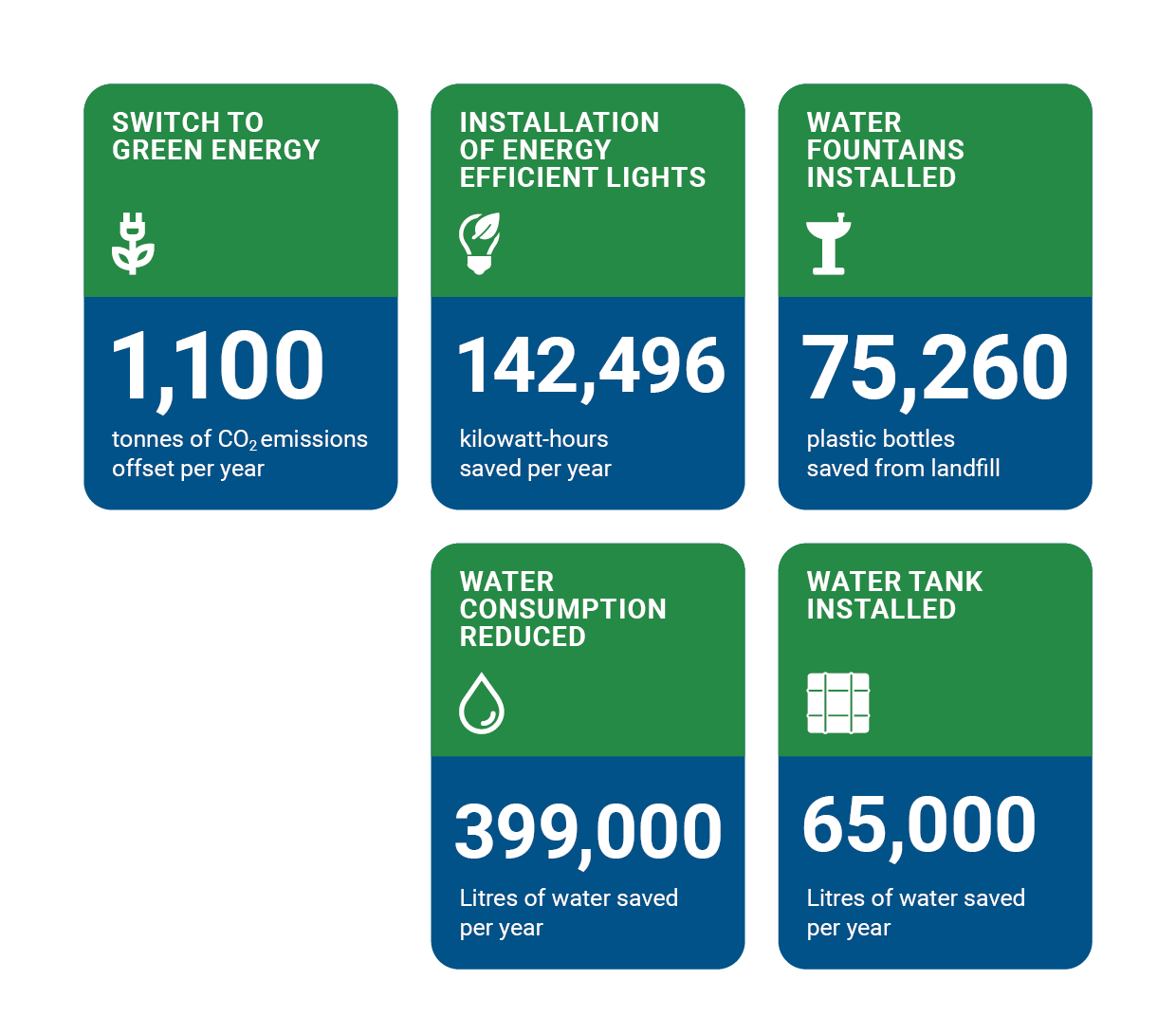 SWITCH TO GREEN ENERGY

1,100

tonnes of $CO_2$ emissions offset per year

INSTALLATION OF ENERGY EFFICIENT LIGHTS

142,496

kilowatt-hours saved per year

WATER FOUNTAINS INSTALLED

75,260

plastic bottles saved from landfill

WATER CONSUMPTION REDUCED

399,000

Litres of water saved per year

WATER TANK INSTALLED

65,000

Litres of water saved per year